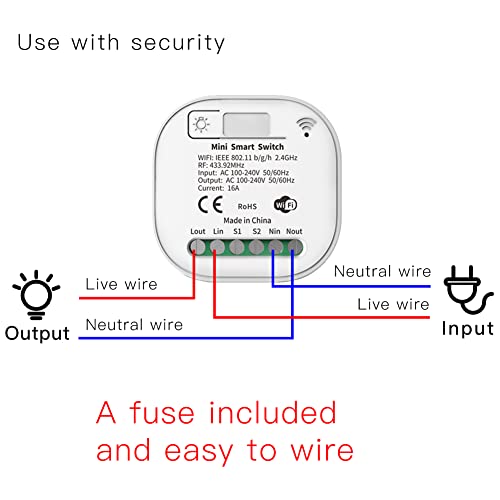 Use with security

Mini Smart Switch
WIFI: IEEE 802.11 b/g/h 2.4GHz
RF: 433.92MHz
Input: AC 100-240V 50/60Hz
Output: AC 100-240V 50/60Hz
Current: 16A

CE RoHS WiFi
Made in China

Lout Lin S1 S2 Nin Nout

Live wire
Neutral wire
Output

Neutral wire
Live wire
Input

A fuse included and easy to wire