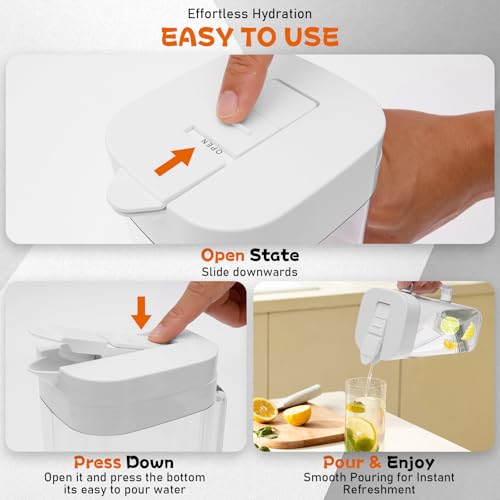 Effortless Hydration
EASY TO USE

OPEN

Open State
Slide downwards

Press Down
Open it and press the bottom its easy to pour water

Pour & Enjoy
Smooth Pouring for Instant Refreshment