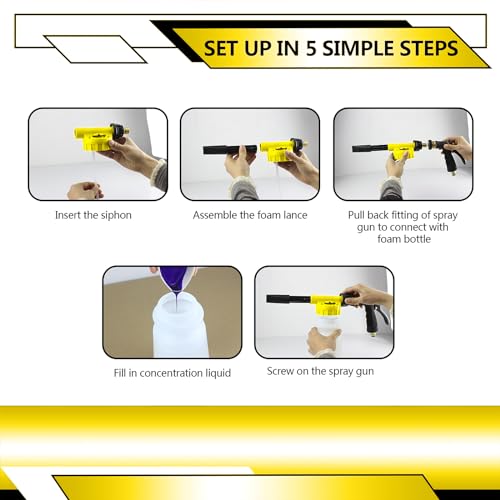 SET UP IN 5 SIMPLE STEPS

Insert the siphon

Assemble the foam lance

Pull back fitting of spray gun to connect with foam bottle

Fill in concentration liquid

Screw on the spray gun