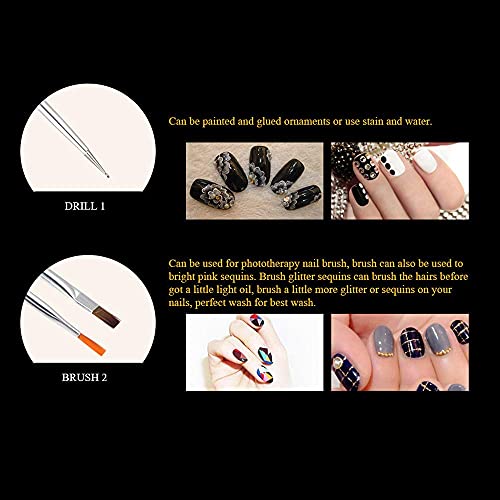 DRILL 1

Can be painted and glued ornaments or use stain and water.

BRUSH 2

Can be used for phototherapy nail brush, brush can also be used to bright pink sequins. Brush glitter sequins can brush the hairs before got a little light oil, brush a little more glitter or sequins on your nails, perfect wash for best wash.