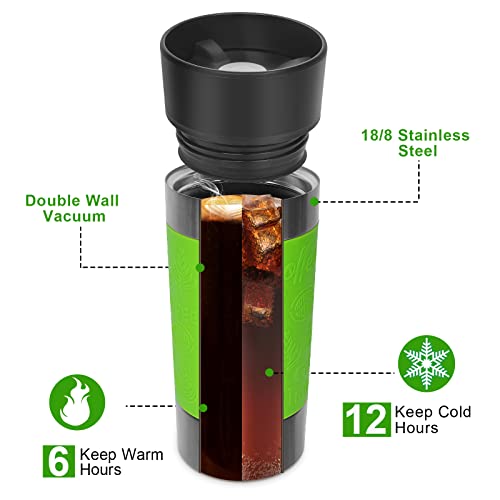 18/8 Stainless Steel

Double Wall Vacuum

12 Keep Cold Hours

6 Keep Warm Hours