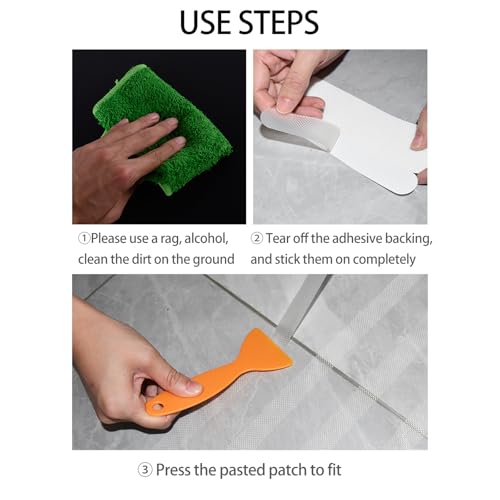 USE STEPS

①Please use a rag, alcohol, clean the dirt on the ground

② Tear off the adhesive backing, and stick them on completely

③ Press the pasted patch to fit