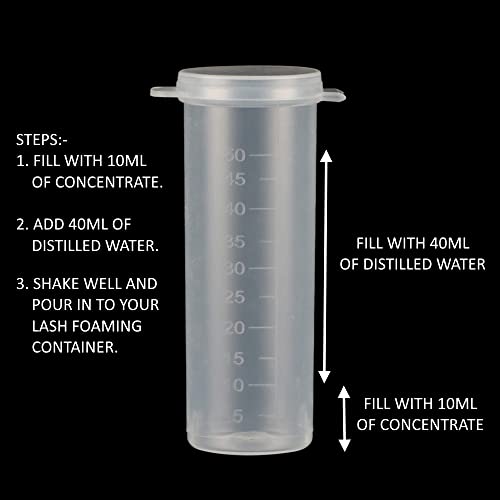 STEPS:-
1. FILL WITH 10ML OF CONCENTRATE.

2. ADD 40ML OF DISTILLED WATER.

3. SHAKE WELL AND POUR IN TO YOUR LASH FOAMING CONTAINER.

50
45
40
35
30
25
20
15
10
5

FILL WITH 40ML OF DISTILLED WATER

FILL WITH 10ML OF CONCENTRATE