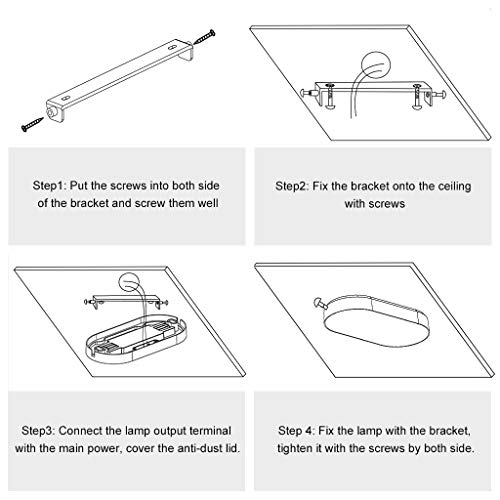 Step1: Put the screws into both side of the bracket and screw them well

Step2: Fix the bracket onto the ceiling with screws

Step3: Connect the lamp output terminal with the main power, cover the anti-dust lid.

Step 4: Fix the lamp with the bracket, tighten it with the screws by both side.