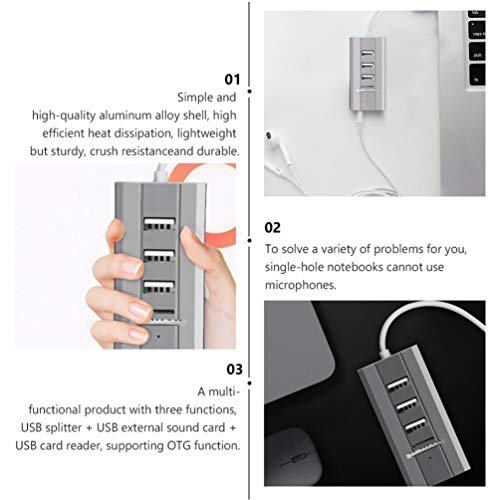 01
Simple and high-quality aluminum alloy shell, high efficient heat dissipation, lightweight but sturdy, crush resistanceand durable.

02
To solve a variety of problems for you, single-hole notebooks cannot use microphones.

03
A multi-functional product with three functions, USB splitter + USB external sound card + USB card reader, supporting OTG function.