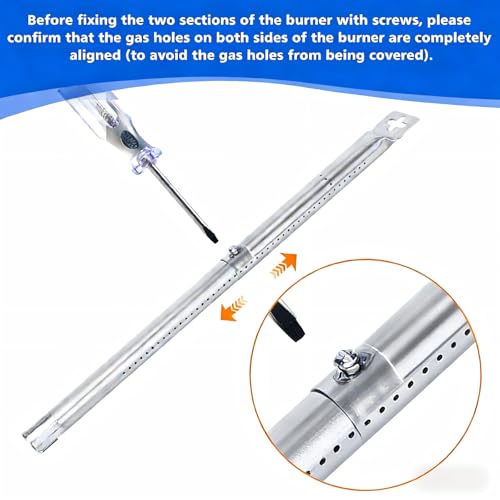 Before fixing the two sections of the burner with screws, please confirm that the gas holes on both sides of the burner are completely aligned (to avoid the gas holes from being covered).