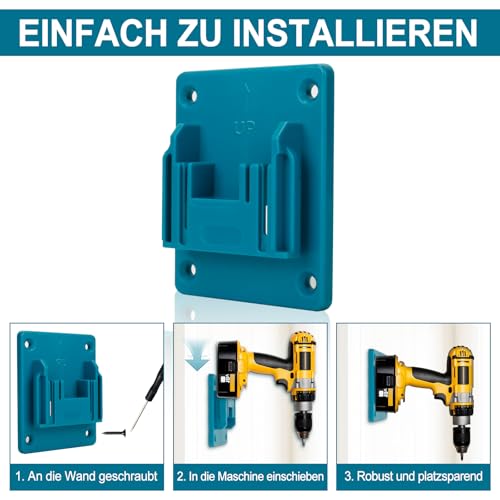 EINFACH ZU INSTALLIEREN

UP

1. An die Wand geschraubt

2. In die Maschine einschieben

3. Robust und platzsparend