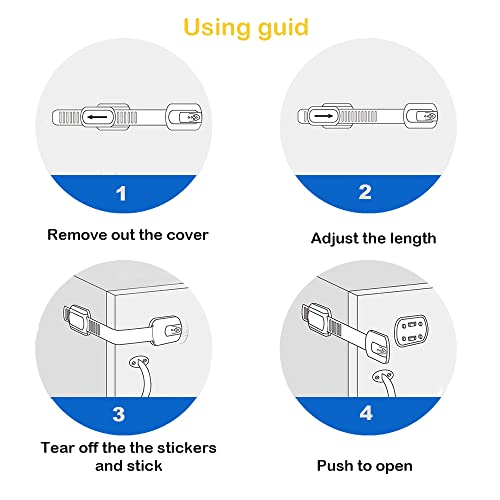 Using guid

1

Remove out the cover

2

Adjust the length

3

Tear off the the stickers and stick

4

Push to open