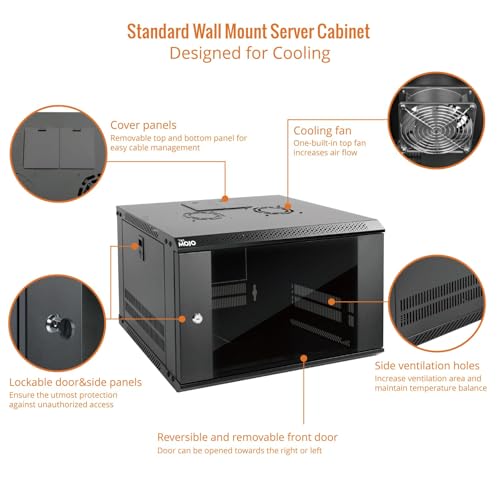 Standard Wall Mount Server Cabinet
Designed for Cooling

Cover panels
Removable top and bottom panel for easy cable management

Cooling fan
One-built-in top fan increases air flow

MOJO

Lockable door&side panels
Ensure the utmost protection against unauthorized access

Side ventilation holes
Increase ventilation area and maintain temperature balance

Reversible and removable front door
Door can be opened towards the right or left