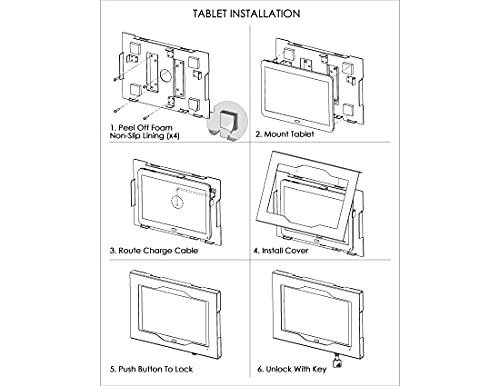 TABLET INSTALLATION

1. Peel Off Foam Non-Slip Lining (x4)

2. Mount Tablet

3. Route Charge Cable

4. Install Cover

5. Push Button To Lock

6. Unlock With Key