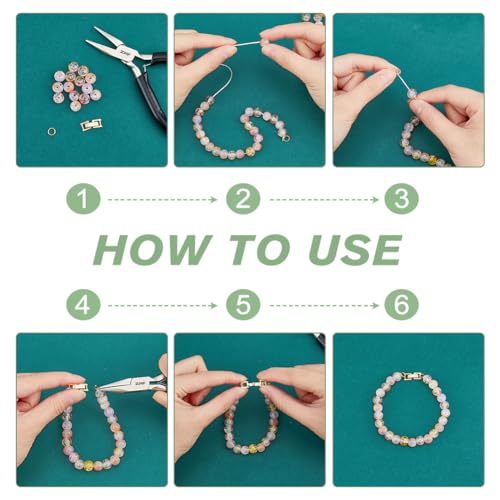 1 2 3

HOW TO USE

4 5 6