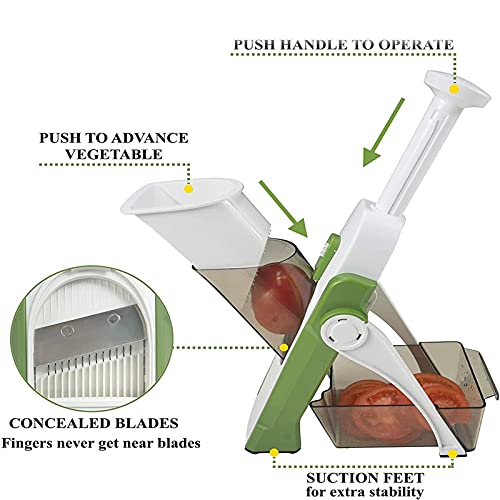 PUSH HANDLE TO OPERATE

PUSH TO ADVANCE VEGETABLE

CONCEALED BLADES
Fingers never get near blades

SUCTION FEET
for extra stability