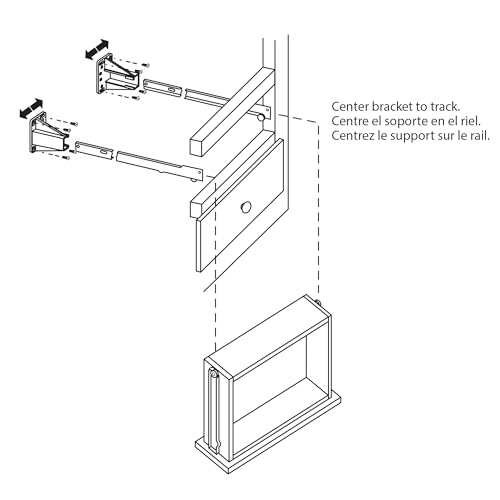 Center bracket to track.
Centre el soporte en el riel.
Centrez le support sur le rail.