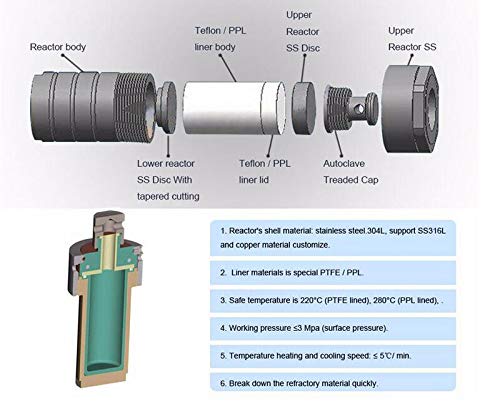 Reactor body

Teflon / PPL liner body

Upper Reactor SS Disc

Upper Reactor SS

Lower reactor SS Disc With tapered cutting

Teflon / PPL liner lid

Autoclave Treaded Cap

1. Reactor's shell material: stainless steel.304L, support SS316L and copper material customize.

2. Liner materials is special PTFE / PPL.

3. Safe temperature is 220°C (PTFE lined), 280°C (PPL lined), .

4. Working pressure ≤3 Mpa (surface pressure).

5. Temperature heating and cooling speed: ≤ 5℃/ min.

6. Break down the refractory material quickly.