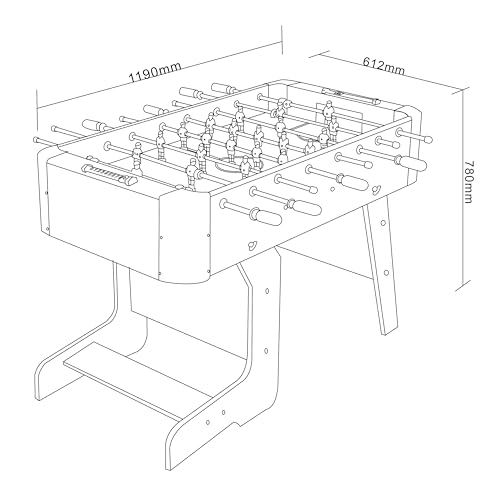 1190mm
612mm
780mm