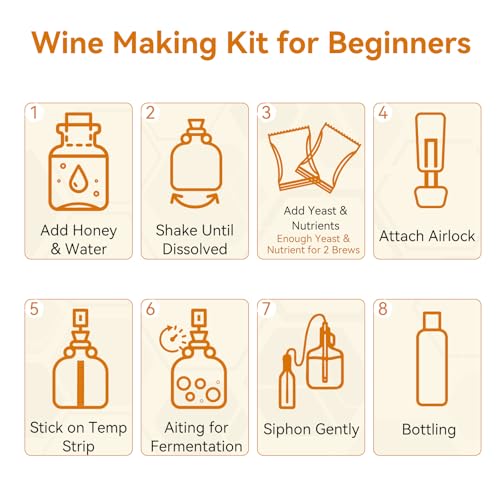 Wine Making Kit for Beginners

1
Add Honey & Water

2
Shake Until Dissolved

3
Add Yeast & Nutrients
Enough Yeast & Nutrient for 2 Brews

4
Attach Airlock

5
Stick on Temp Strip

6
Aiting for Fermentation

7
Siphon Gently

8
Bottling