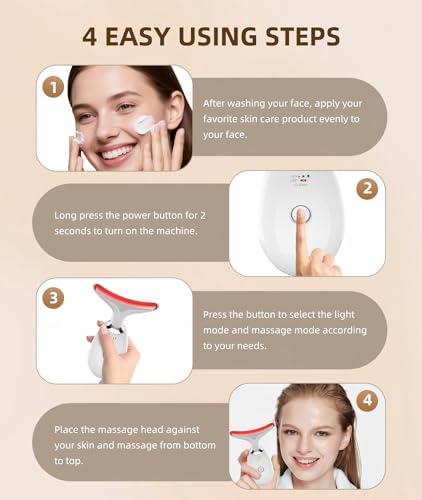 4 EASY USING STEPS

1

After washing your face, apply your favorite skin care product evenly to your face.

2

Long press the power button for 2 seconds to turn on the machine.

3

Press the button to select the light mode and massage mode according to your needs.

4

Place the massage head against your skin and massage from bottom to top.