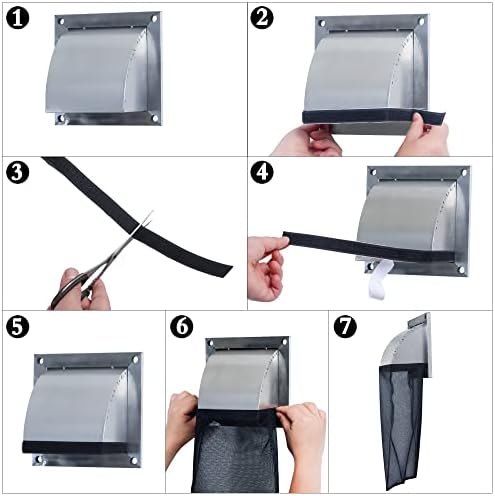 1
2
3
4
5
6
7