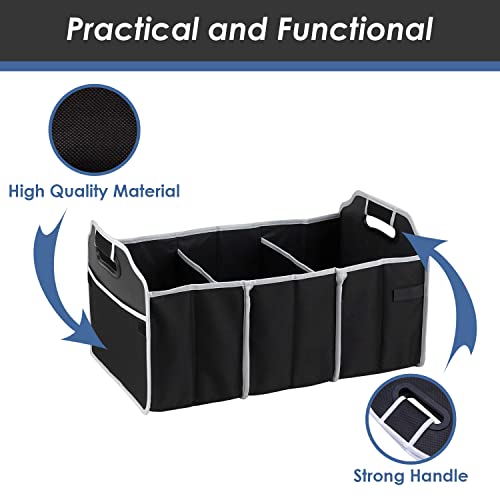 Practical and Functional

High Quality Material

Strong Handle