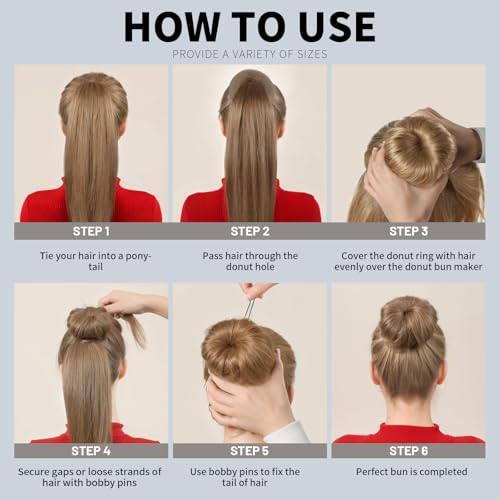 HOW TO USE

PROVIDE A VARIETY OF SIZES

STEP 1

Tie your hair into a ponytail

STEP 2

Pass hair through the donut hole

STEP 3

Cover the donut ring with hair evenly over the donut bun maker

STEP 4

Secure gaps or loose strands of hair with bobby pins

STEP 5

Use bobby pins to fix the tail of hair

STEP 6

Perfect bun is completed