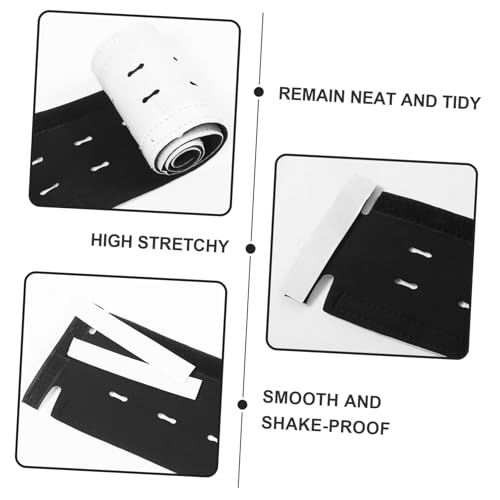 REMAIN NEAT AND TIDY

HIGH STRETCHY

SMOOTH AND SHAKE-PROOF