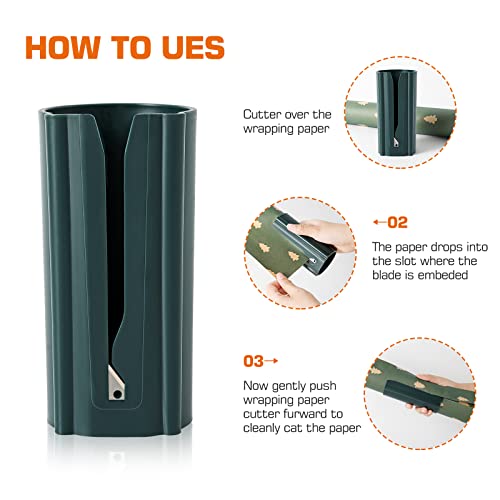 HOW TO UES

Cutter over the wrapping paper

←02

The paper drops into the slot where the blade is embeded

03→

Now gently push wrapping paper cutter furward to cleanly cat the paper