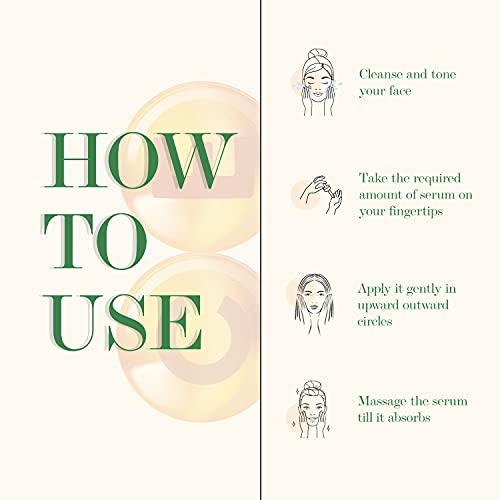 HOW TO USE

Cleanse and tone your face

Take the required amount of serum on your fingertips

Apply it gently in upward outward circles

Massage the serum till it absorbs