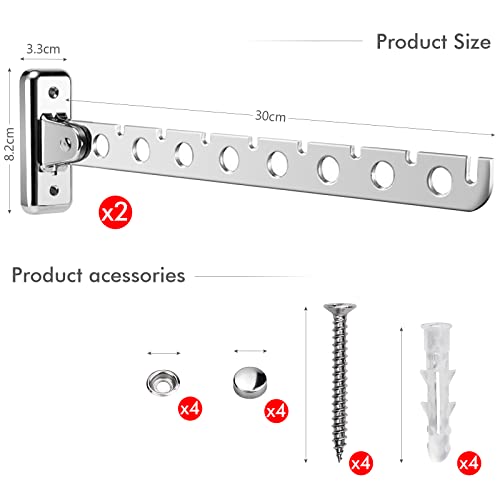 Product Size

3.3cm

8.2cm

30cm

x2

Product acessories

x4

x4

x4

x4