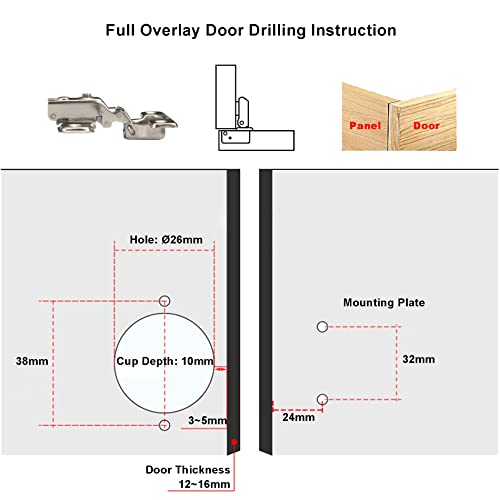 Full Overlay Door Drilling Instruction

Panel
Door

Hole: Ø26mm

38mm

Cup Depth: 10mm

3~5mm

Door Thickness
12~16mm

Mounting Plate

32mm

24mm