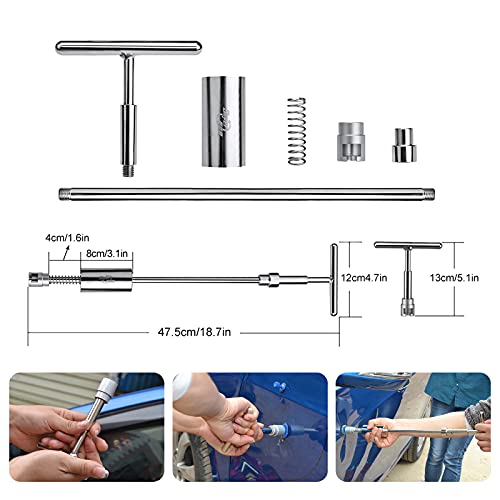 4cm/1.6in
8cm/3.1in
12cm4.7in
13cm/5.1in
47.5cm/18.7in