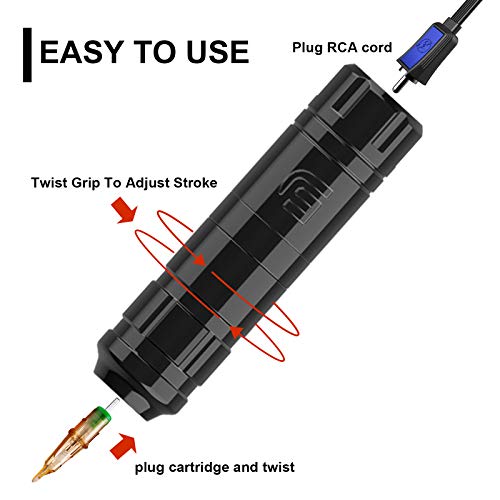 EASY TO USE

Plug RCA cord

Twist Grip To Adjust Stroke

plug cartridge and twist