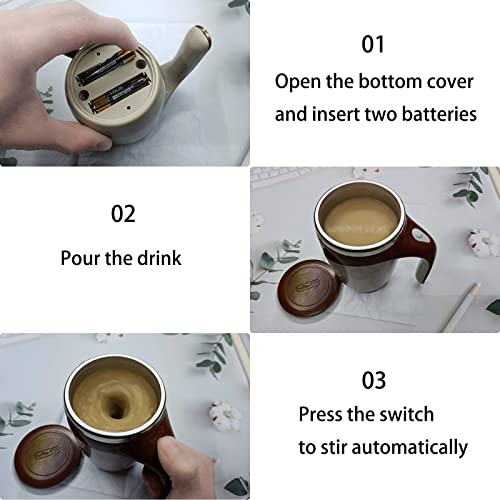 01

Open the bottom cover and insert two batteries

02

Pour the drink

03

Press the switch to stir automatically