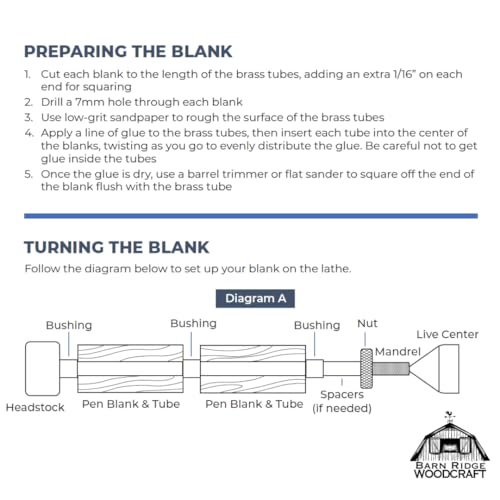 PREPARING THE BLANK

1. Cut each blank to the length of the brass tubes, adding an extra 1/16" on each end for squaring
2. Drill a 7mm hole through each blank
3. Use low-grit sandpaper to rough the surface of the brass tubes
4. Apply a line of glue to the brass tubes, then insert each tube into the center of the blanks, twisting as you go to evenly distribute the glue. Be careful not to get glue inside the tubes
5. Once the glue is dry, use a barrel trimmer or flat sander to square off the end of the blank flush with the brass tube

TURNING THE BLANK

Follow the diagram below to set up your blank on the lathe.

Diagram A

Bushing
Bushing
Bushing
Nut
Live Center
Mandrel
Headstock
Pen Blank & Tube
Pen Blank & Tube
Spacers (if needed)

BARN RIDGE WOODCRAFT