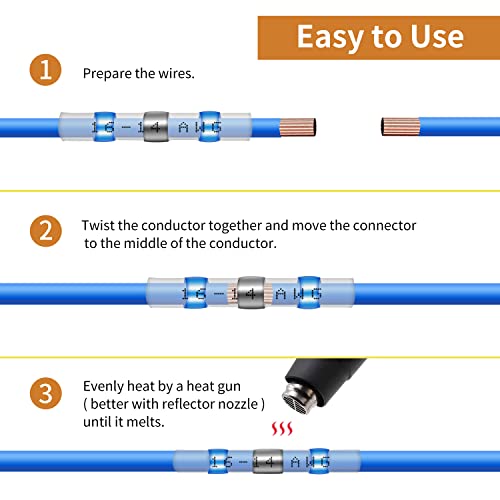 Easy to Use

1 Prepare the wires.

16-14 AWG

2 Twist the conductor together and move the connector to the middle of the conductor.

16-14 AWG

3 Evenly heat by a heat gun ( better with reflector nozzle ) until it melts.

16-14 AWG