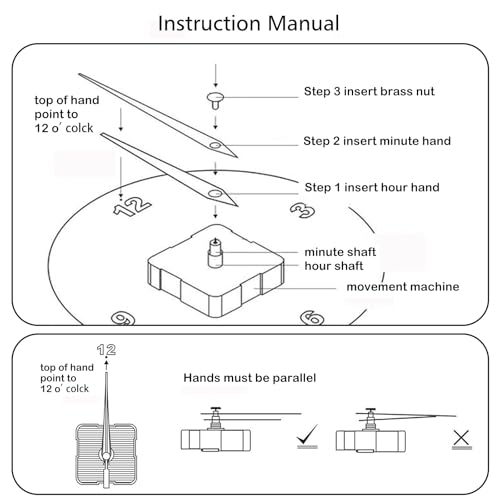 Instruction Manual

top of hand point to 12 o' colck

Step 3 insert brass nut

Step 2 insert minute hand

Step 1 insert hour hand

12

3

minute shaft

hour shaft

movement machine

9

6

12

top of hand point to 12 o' colck

Hands must be parallel