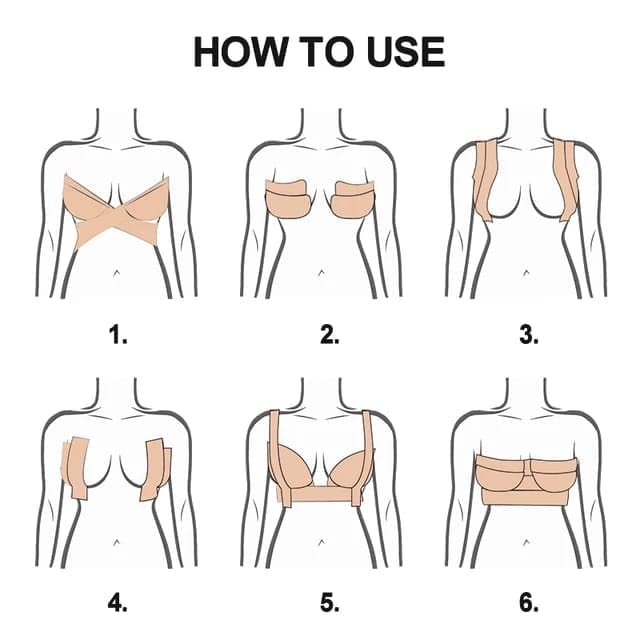 HOW TO USE

1.

2.

3.

4.

5.

6.