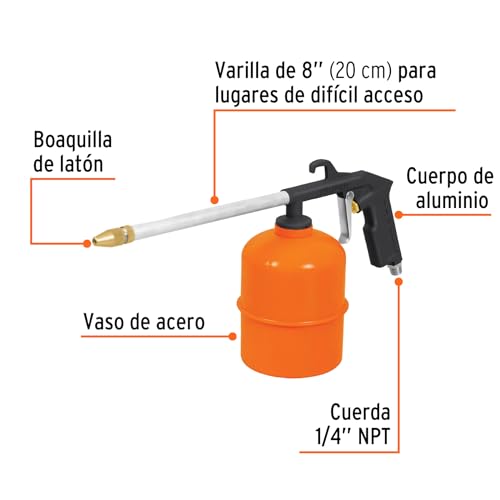 Varilla de 8'' (20 cm) para lugares de difícil acceso

Boaquilla de latón

Cuerpo de aluminio

Vaso de acero

Cuerda 1/4'' NPT