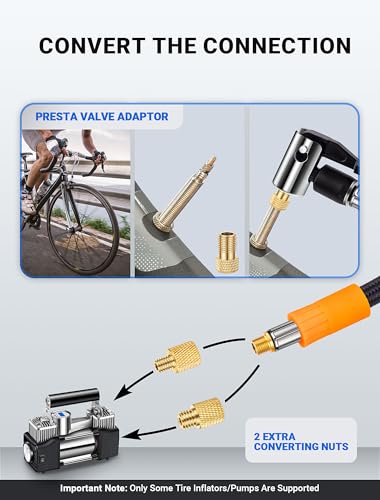 CONVERT THE CONNECTION

PRESTA VALVE ADAPTOR

2 EXTRA CONVERTING NUTS

Important Note: Only Some Tire Inflators/Pumps Are Supported