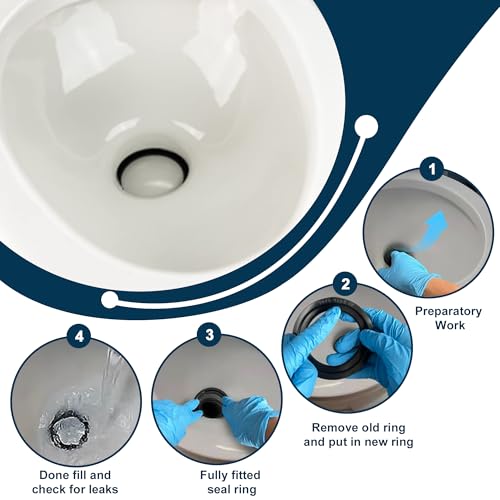 1

Preparatory Work

2

Remove old ring and put in new ring

3

Fully fitted seal ring

4

Done fill and check for leaks