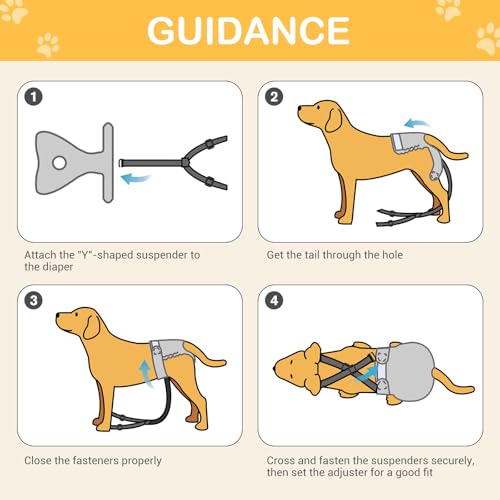 GUIDANCE

1

Attach the "Y"-shaped suspender to the diaper

2

Get the tail through the hole

3

Close the fasteners properly

4

Cross and fasten the suspenders securely, then set the adjuster for a good fit