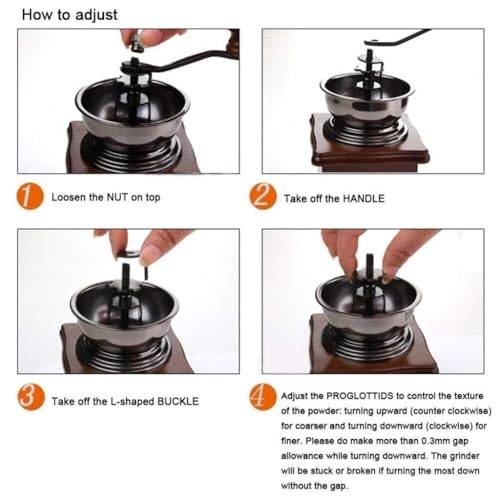 How to adjust

1 Loosen the NUT on top

2 Take off the HANDLE

3 Take off the L-shaped BUCKLE

4 Adjust the PROGLOTTIDS to control the texture of the powder: turning upward (counter clockwise) for coarser and turning downward (clockwise) for finer. Please do make more than 0.3mm gap allowance while turning downward. The grinder will be stuck or broken if turning the most down without the gap.