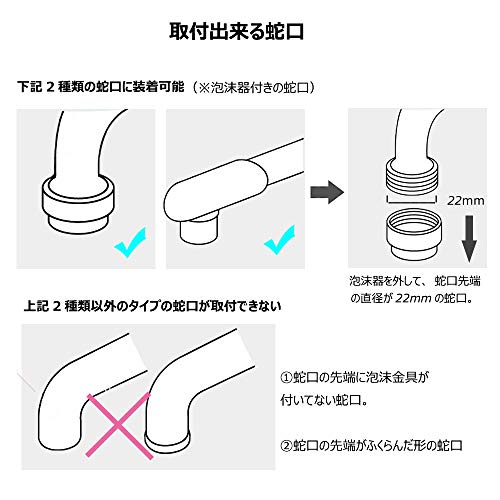 取付出来る蛇口

下記 2 種類の蛇口に装着可能（※泡沫器付きの蛇口）

22mm

泡沫器を外して、蛇口先端の直径が 22mm の蛇口。

上記 2 種類以外のタイプの蛇口が取付できない

①蛇口の先端に泡沫金具が付いてない蛇口。

②蛇口の先端がふくらんだ形の蛇口