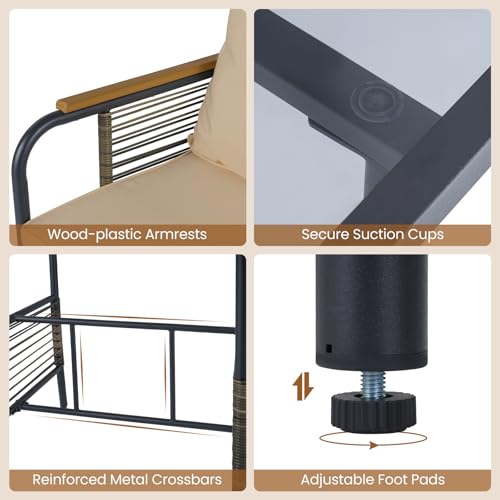 Wood-plastic Armrests

Secure Suction Cups

Reinforced Metal Crossbars

Adjustable Foot Pads