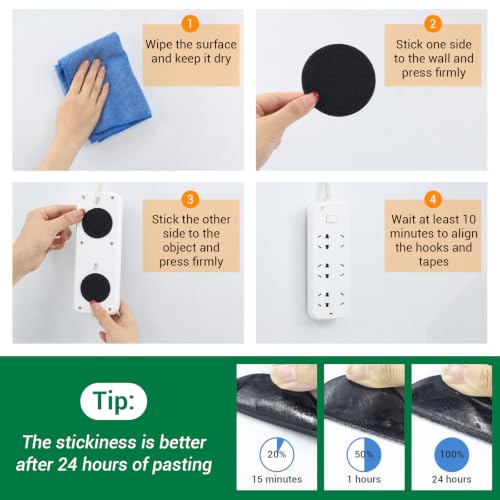 1
Wipe the surface and keep it dry

2
Stick one side to the wall and press firmly

3
Stick the other side to the object and press firmly

4
Wait at least 10 minutes to align the hooks and tapes

Tip:
The stickiness is better after 24 hours of pasting

20%
15 minutes

50%
1 hours

100%
24 hours