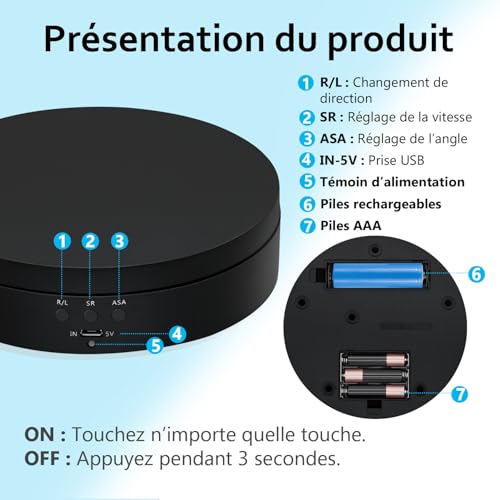 Présentation du produit

1 R/L : Changement de direction
2 SR : Réglage de la vitesse
3 ASA : Réglage de l'angle
4 IN-5V : Prise USB
5 Témoin d'alimentation
6 Piles rechargeables
7 Piles AAA

1 2 3
R/L SR ASA
IN 5V 4
5

6
7

ON : Touchez n'importe quelle touche.
OFF : Appuyez pendant 3 secondes.