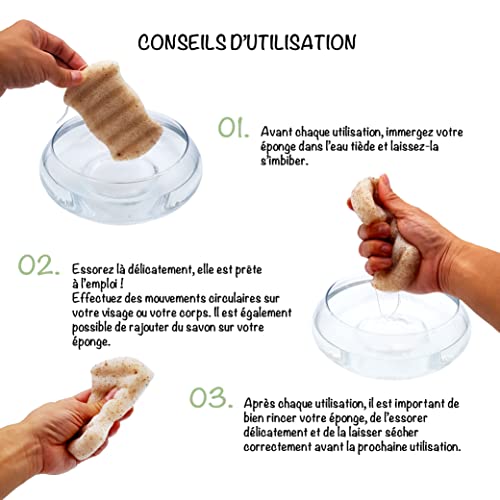 CONSEILS D'UTILISATION

01. Avant chaque utilisation, immergez votre éponge dans l'eau tiède et laissez-la s'imbiber.

02. Essorez là délicatement, elle est prête à l'emploi !
Effectuez des mouvements circulaires sur votre visage ou votre corps. Il est également possible de rajouter du savon sur votre éponge.

03. Après chaque utilisation, il est important de bien rincer votre éponge, de l'essorer délicatement et de la laisser sécher correctement avant la prochaine utilisation.