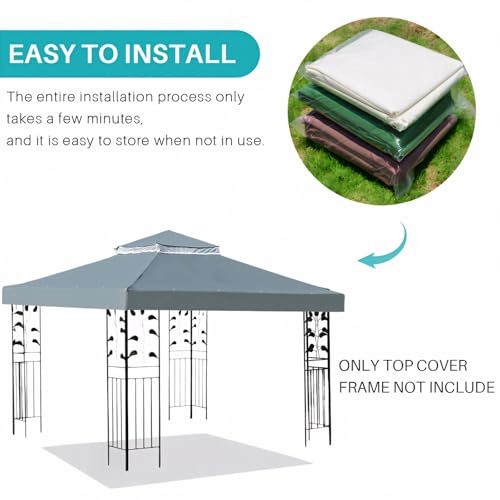 EASY TO INSTALL

The entire installation process only takes a few minutes, and it is easy to store when not in use.

ONLY TOP COVER
FRAME NOT INCLUDE