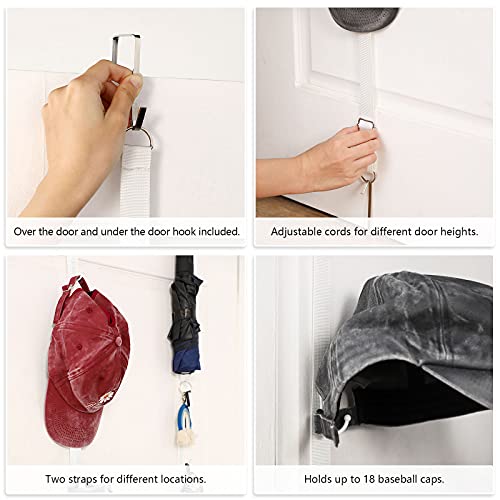 Over the door and under the door hook included.

Adjustable cords for different door heights.

Two straps for different locations.

Holds up to 18 baseball caps.