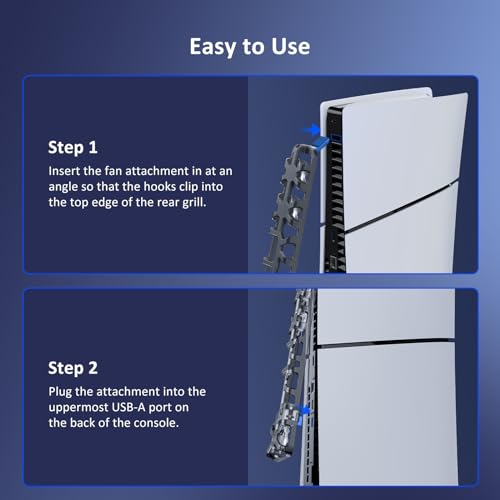 Easy to Use

Step 1
Insert the fan attachment in at an angle so that the hooks clip into the top edge of the rear grill.

Step 2
Plug the attachment into the uppermost USB-A port on the back of the console.