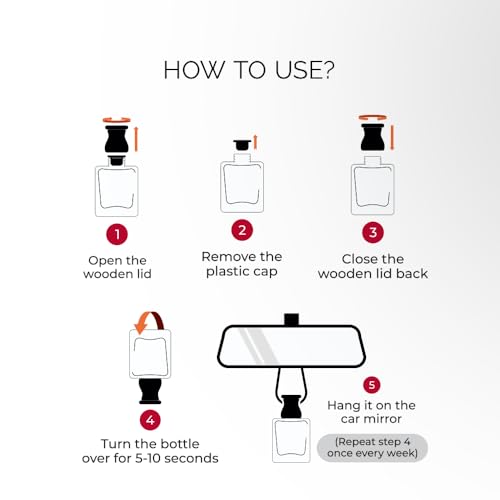 HOW TO USE?

1
Open the wooden lid

2
Remove the plastic cap

3
Close the wooden lid back

4
Turn the bottle over for 5-10 seconds

5
Hang it on the car mirror

(Repeat step 4 once every week)